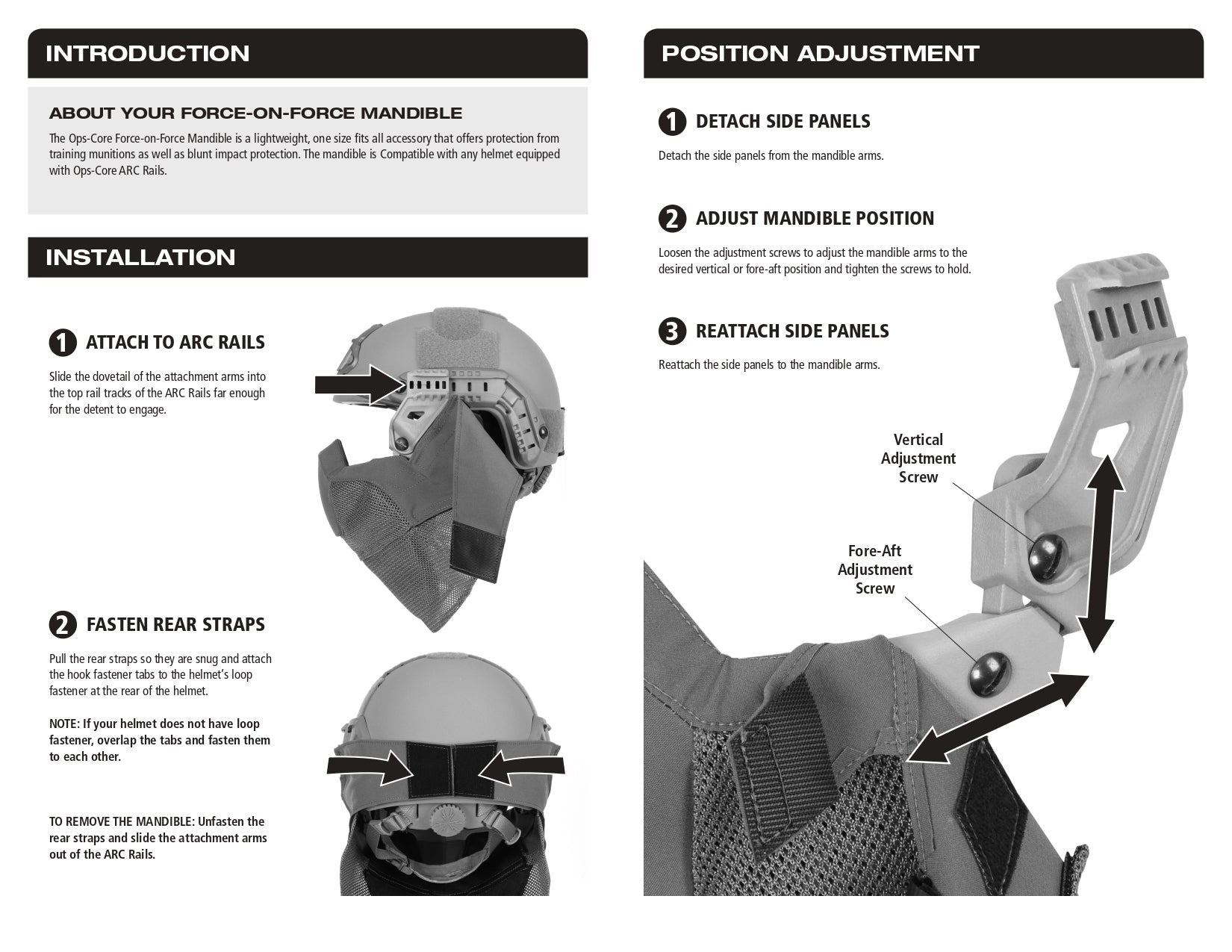 INTRODUCTION

ABOUT YOUR FORCE-ON-FORCE MANDIBLE

The Ops-Core Force-on-Force Mandible is a lightweight, one size fits all accessory that offers protection from training munitions as well as blunt impact protection. The mandible is Compatible with any helmet equipped with Ops-Core ARC Rails.

INSTALLATION

1 ATTACH TO ARC RAILS

Slide the dovetail of the attachment arms into the top rail tracks of the ARC Rails far enough for the detent to engage.

2 FASTEN REAR STRAPS

Pull the rear straps so they are snug and attach the hook fastener tabs to the helmet's loop fastener at the rear of the helmet.

NOTE: If your helmet does not have loop fastener, overlap the tabs and fasten them to each other.

TO REMOVE THE MANDIBLE: Unfasten the rear straps and slide the attachment arms out of the ARC Rails.

POSITION ADJUSTMENT

1 DETACH SIDE PANELS

Detach the side panels from the mandible arms.

2 ADJUST MANDIBLE POSITION

Loosen the adjustment screws to adjust the mandible arms to the desired vertical or fore-aft position and tighten the screws to hold.

3 REATTACH SIDE PANELS

Reattach the side panels to the mandible arms.

Vertical Adjustment Screw

Fore-Aft Adjustment Screw